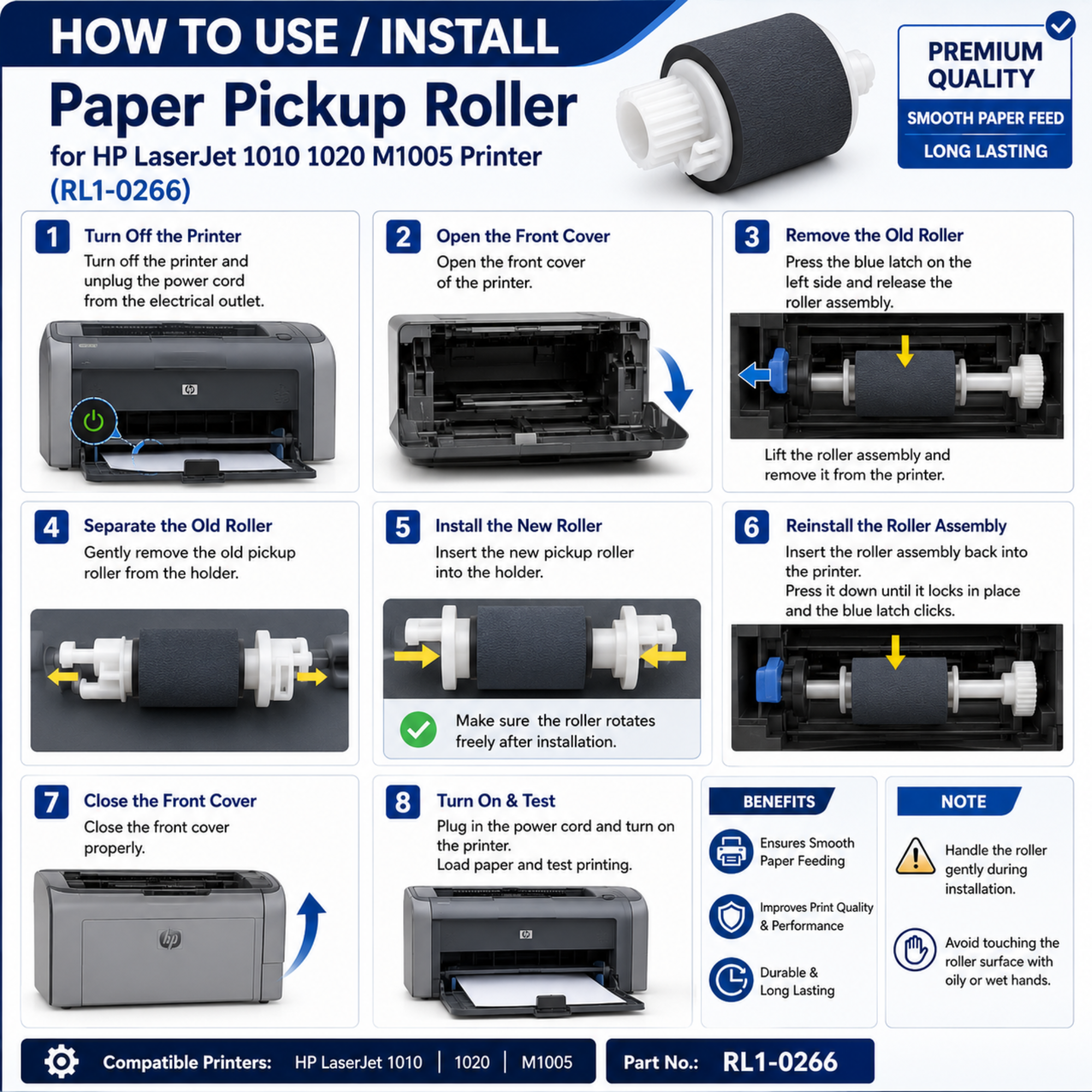 HOW TO USE / INSTALL

Paper Pickup Roller

for HP LaserJet 1010 1020 M1005 Printer (RL1-0266)

PREMIUM QUALITY

SMOOTH PAPER FEED

LONG LASTING

1 Turn Off the Printer

Turn off the printer and unplug the power cord from the electrical outlet.

hp

2 Open the Front Cover

Open the front cover of the printer.

3 Remove the Old Roller

Press the blue latch on the left side and release the roller assembly.

Lift the roller assembly and remove it from the printer.

4 Separate the Old Roller

Gently remove the old pickup roller from the holder.

5 Install the New Roller

Insert the new pickup roller into the holder.

Make sure the roller rotates freely after installation.

6 Reinstall the Roller Assembly

Insert the roller assembly back into the printer.
Press it down until it locks in place and the blue latch clicks.

7 Close the Front Cover

Close the front cover properly.

hp

8 Turn On & Test

Plug in the power cord and turn on the printer.
Load paper and test printing.

hp

BENEFITS

Ensures Smooth Paper Feeding

Improves Print Quality & Performance

Durable & Long Lasting

NOTE

Handle the roller gently during installation.

Avoid touching the roller surface with oily or wet hands.

Compatible Printers: HP LaserJet 1010 | 1020 | M1005

Part No.: RL1-0266