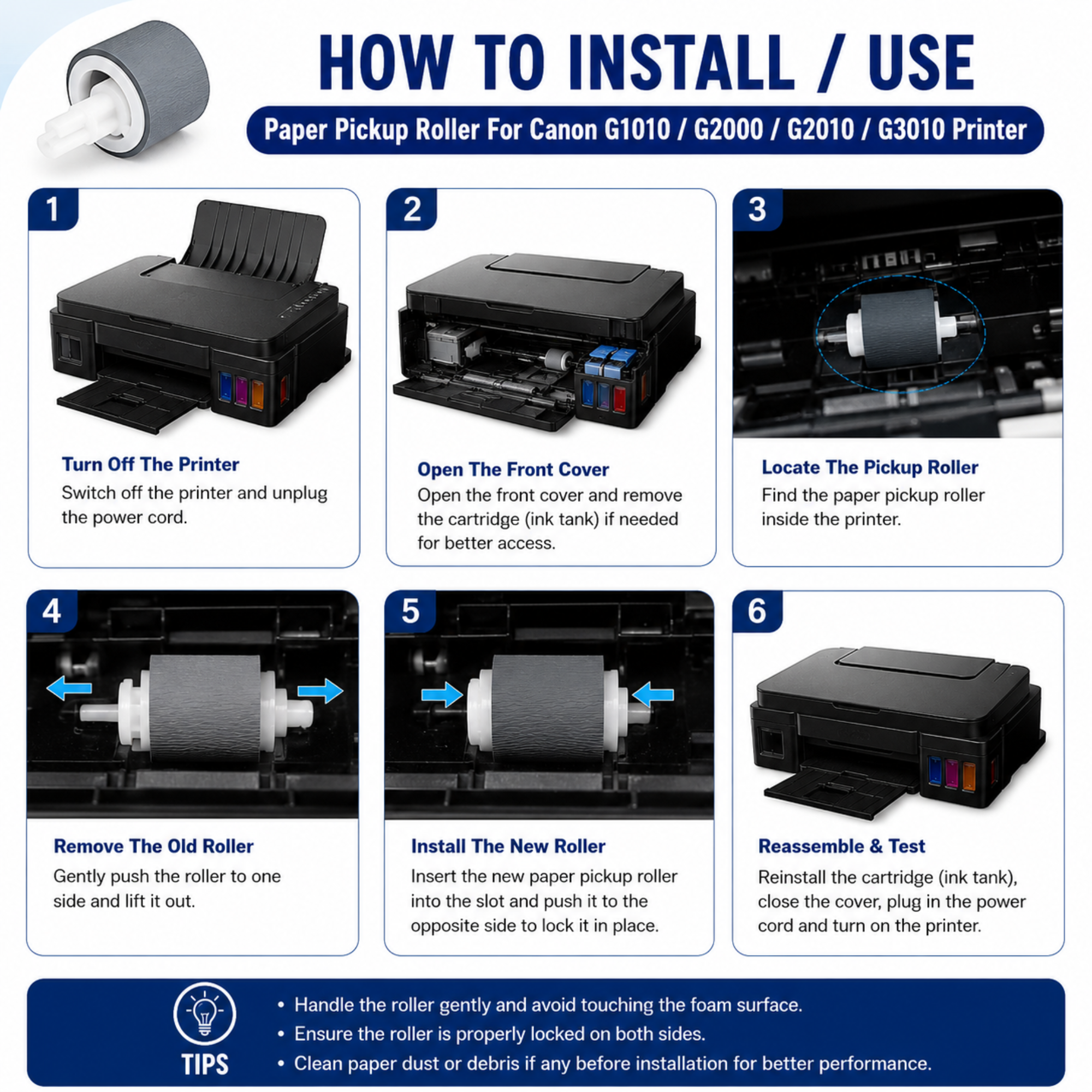 HOW TO INSTALL / USE

Paper Pickup Roller For Canon G1010 / G2000 / G2010 / G3010 Printer

1

Turn Off The Printer
Switch off the printer and unplug the power cord.

2

Open The Front Cover
Open the front cover and remove the cartridge (ink tank) if needed for better access.

3

Locate The Pickup Roller
Find the paper pickup roller inside the printer.

4

Remove The Old Roller
Gently push the roller to one side and lift it out.

5

Install The New Roller
Insert the new paper pickup roller into the slot and push it to the opposite side to lock it in place.

6

Reassemble & Test
Reinstall the cartridge (ink tank), close the cover, plug in the power cord and turn on the printer.

TIPS

• Handle the roller gently and avoid touching the foam surface.
• Ensure the roller is properly locked on both sides.
• Clean paper dust or debris if any before installation for better performance.