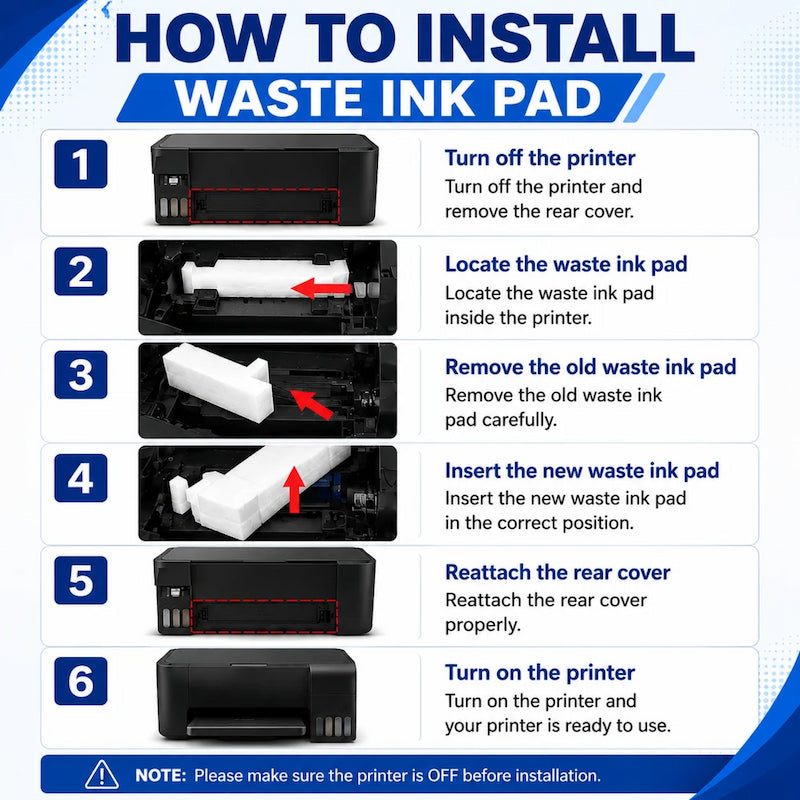 HOW TO INSTALL
WASTE INK PAD

1
Turn off the printer
Turn off the printer and remove the rear cover.

2
Locate the waste ink pad
Locate the waste ink pad inside the printer.

3
Remove the old waste ink pad
Remove the old waste ink pad carefully.

4
Insert the new waste ink pad
Insert the new waste ink pad in the correct position.

5
Reattach the rear cover
Reattach the rear cover properly.

6
Turn on the printer
Turn on the printer and your printer is ready to use.

NOTE: Please make sure the printer is OFF before installation.