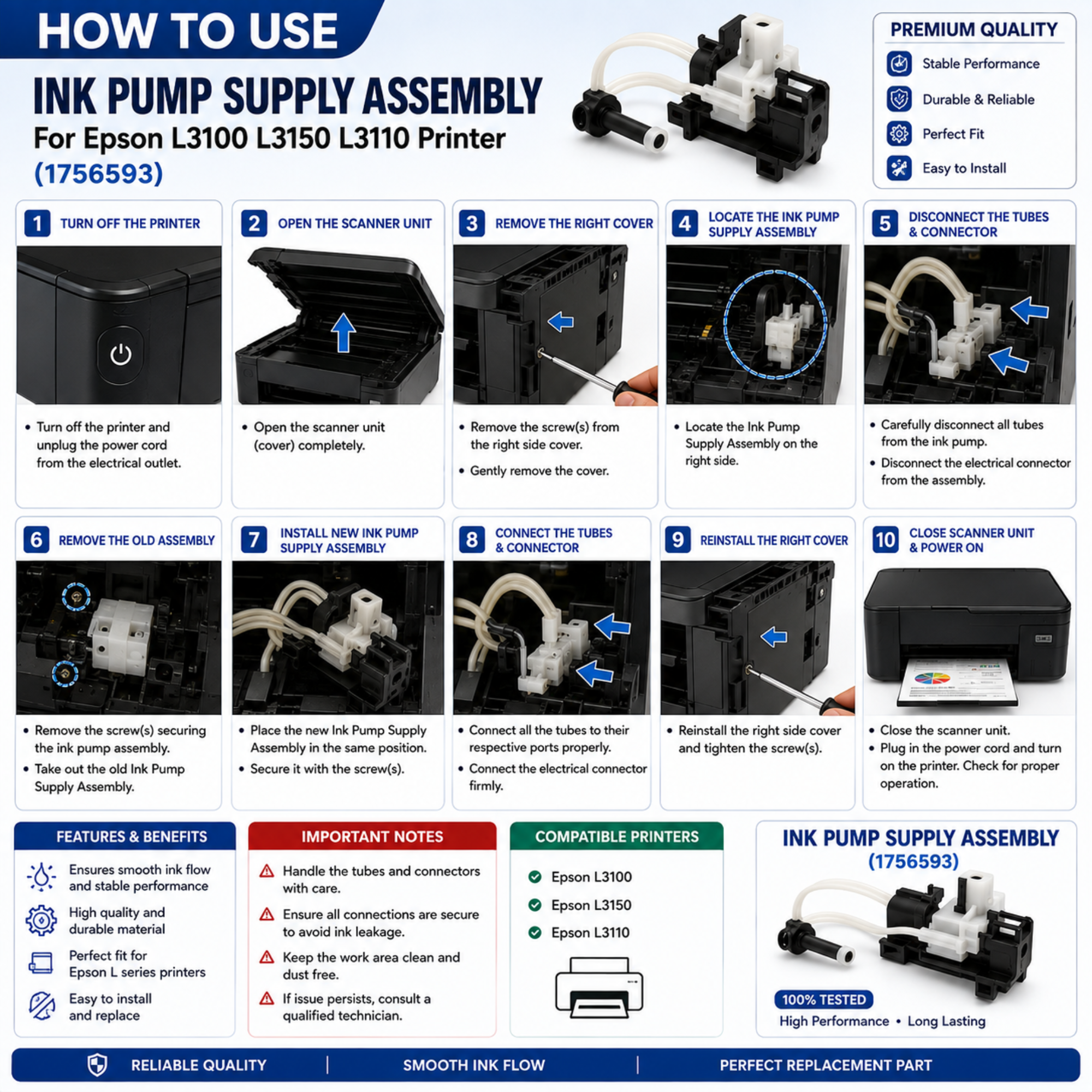 HOW TO USE
INK PUMP SUPPLY ASSEMBLY
For Epson L3100 L3150 L3110 Printer
(1756593)

PREMIUM QUALITY
Stable Performance
Durable & Reliable
Perfect Fit
Easy to Install

1 TURN OFF THE PRINTER
• Turn off the printer and unplug the power cord from the electrical outlet.

2 OPEN THE SCANNER UNIT
• Open the scanner unit (cover) completely.

3 REMOVE THE RIGHT COVER
• Remove the screw(s) from the right side cover.
• Gently remove the cover.

4 LOCATE THE INK PUMP SUPPLY ASSEMBLY
• Locate the Ink Pump Supply Assembly on the right side.

5 DISCONNECT THE TUBES & CONNECTOR
• Carefully disconnect all tubes from the ink pump.
• Disconnect the electrical connector from the assembly.

6 REMOVE THE OLD ASSEMBLY
• Remove the screw(s) securing the ink pump assembly.
• Take out the old Ink Pump Supply Assembly.

7 INSTALL NEW INK PUMP SUPPLY ASSEMBLY
• Place the new Ink Pump Supply Assembly in the same position.
• Secure it with the screw(s).

8 CONNECT THE TUBES & CONNECTOR
• Connect all the tubes to their respective ports properly.
• Connect the electrical connector firmly.

9 REINSTALL THE RIGHT COVER
• Reinstall the right side cover and tighten the screw(s).

10 CLOSE SCANNER UNIT & POWER ON
• Close the scanner unit.
• Plug in the power cord and turn on the printer. Check for proper operation.

FEATURES & BENEFITS
Ensures smooth ink flow and stable performance
High quality and durable material
Perfect fit for Epson L series printers
Easy to install and replace

IMPORTANT NOTES
Handle the tubes and connectors with care.
Ensure all connections are secure to avoid ink leakage.
Keep the work area clean and dust free.
If issue persists, consult a qualified technician.

COMPATIBLE PRINTERS
Epson L3100
Epson L3150
Epson L3110

INK PUMP SUPPLY ASSEMBLY
(1756593)
100% TESTED
High Performance • Long Lasting

RELIABLE QUALITY | SMOOTH INK FLOW | PERFECT REPLACEMENT PART