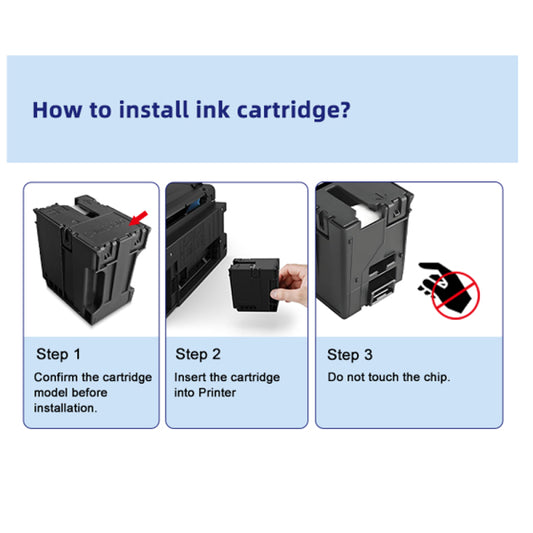 How to install ink cartridge?

Step 1
Confirm the cartridge model before installation.

Step 2
Insert the cartridge into Printer

Step 3
Do not touch the chip.