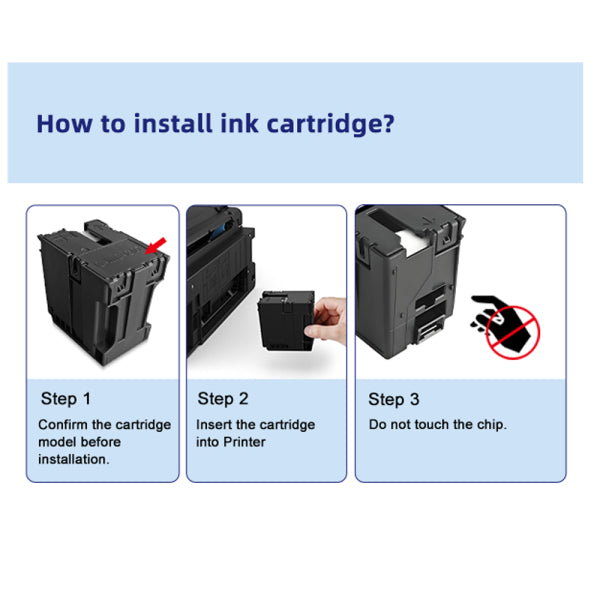 How to install ink cartridge?

Step 1
Confirm the cartridge model before installation.

Step 2
Insert the cartridge into Printer

Step 3
Do not touch the chip.