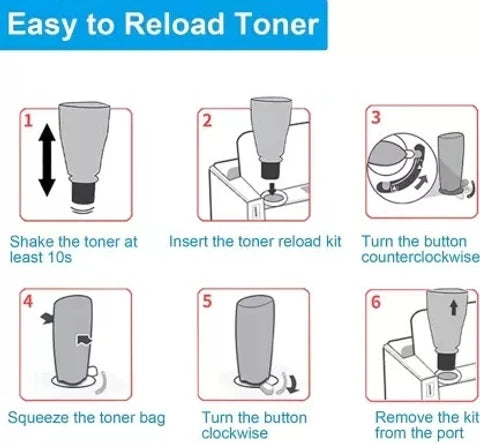 Easy to Reload Toner

1

Shake the toner at least 10s

2

Insert the toner reload kit

3

Turn the button counterclockwise

4

Squeeze the toner bag

5

Turn the button clockwise

6

Remove the kit from the port